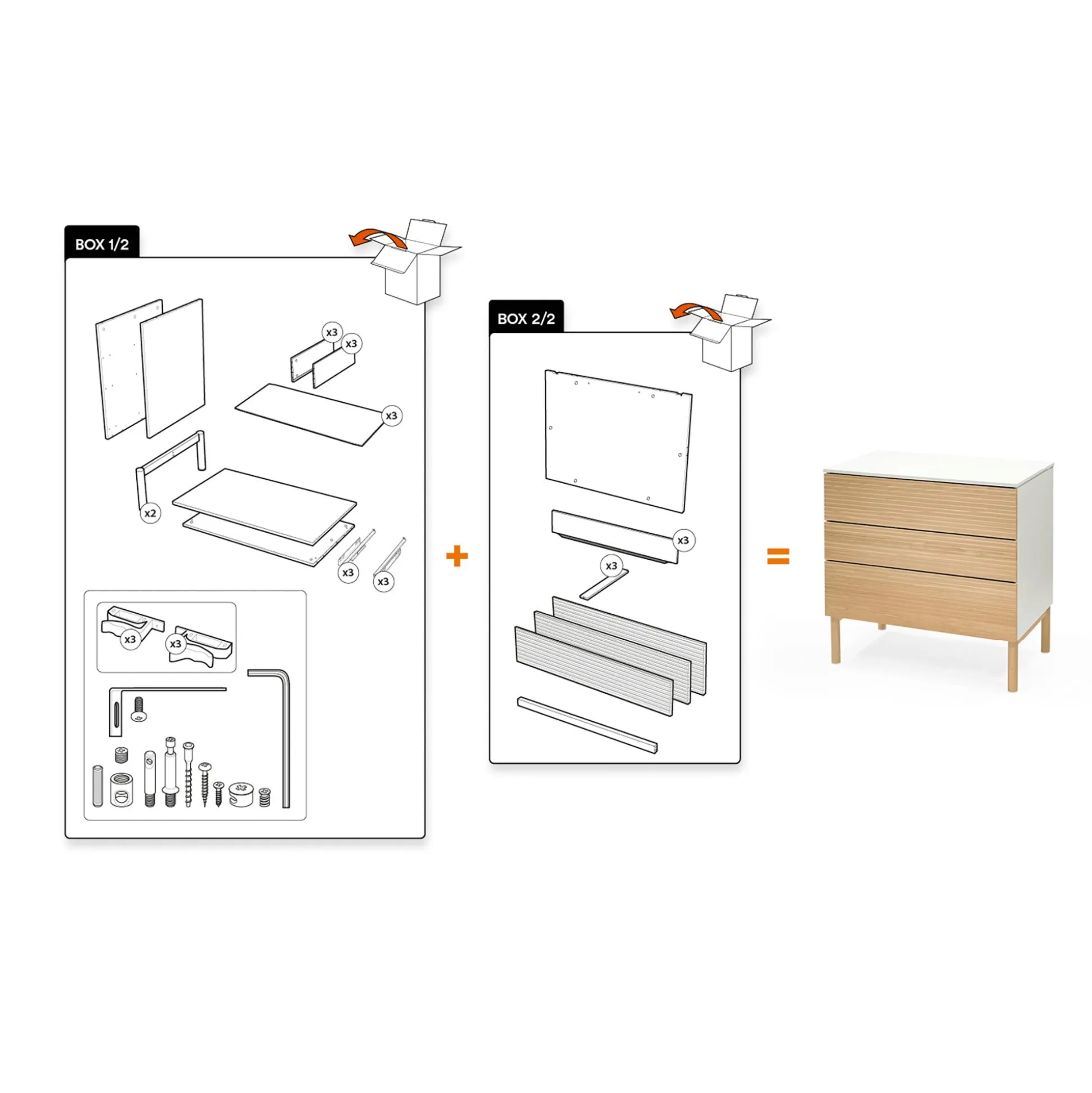 BOX 1/2

x3
x3
x3
x2
x3
x3
x3
x3

+

BOX 2/2

x3
x3

=