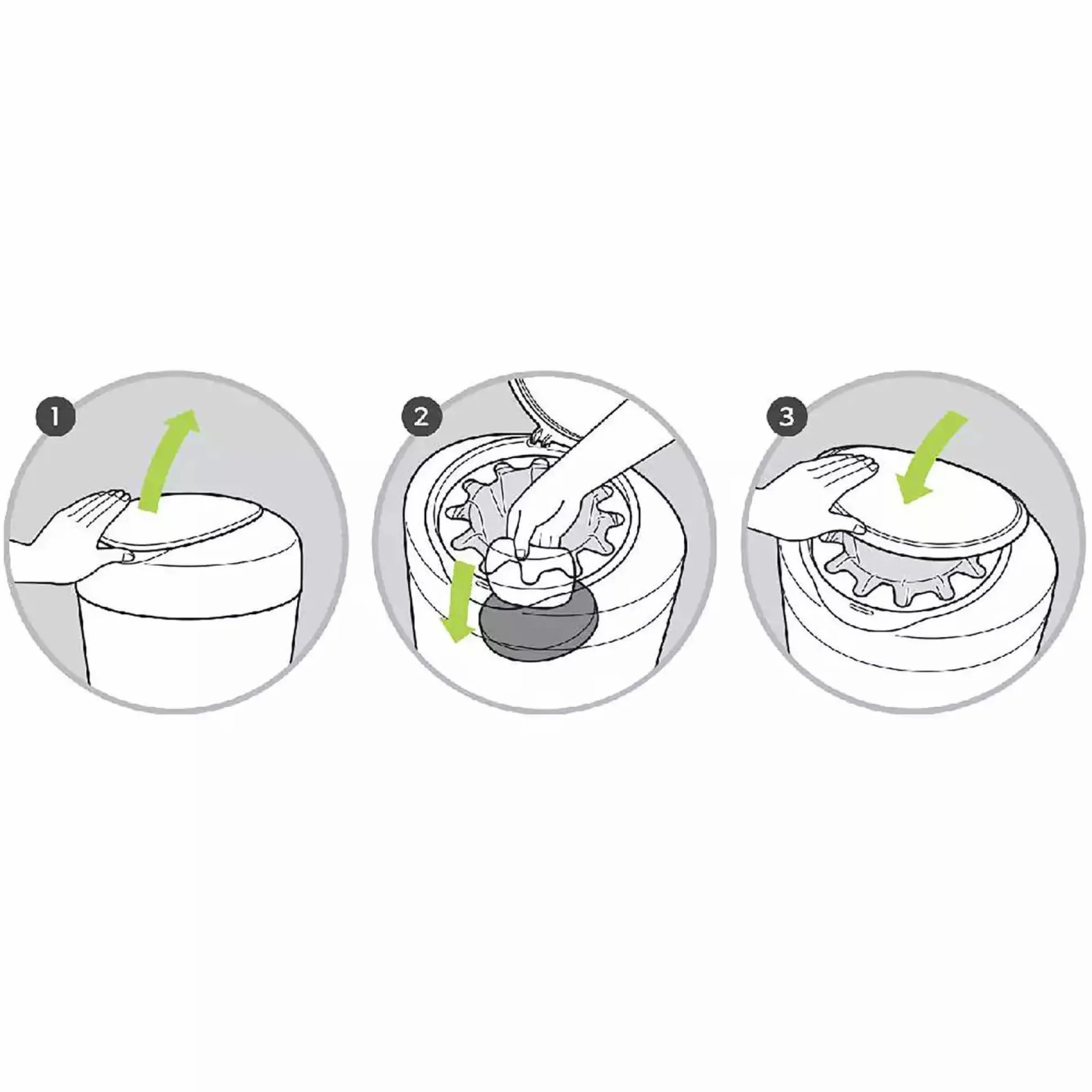 1

2

3