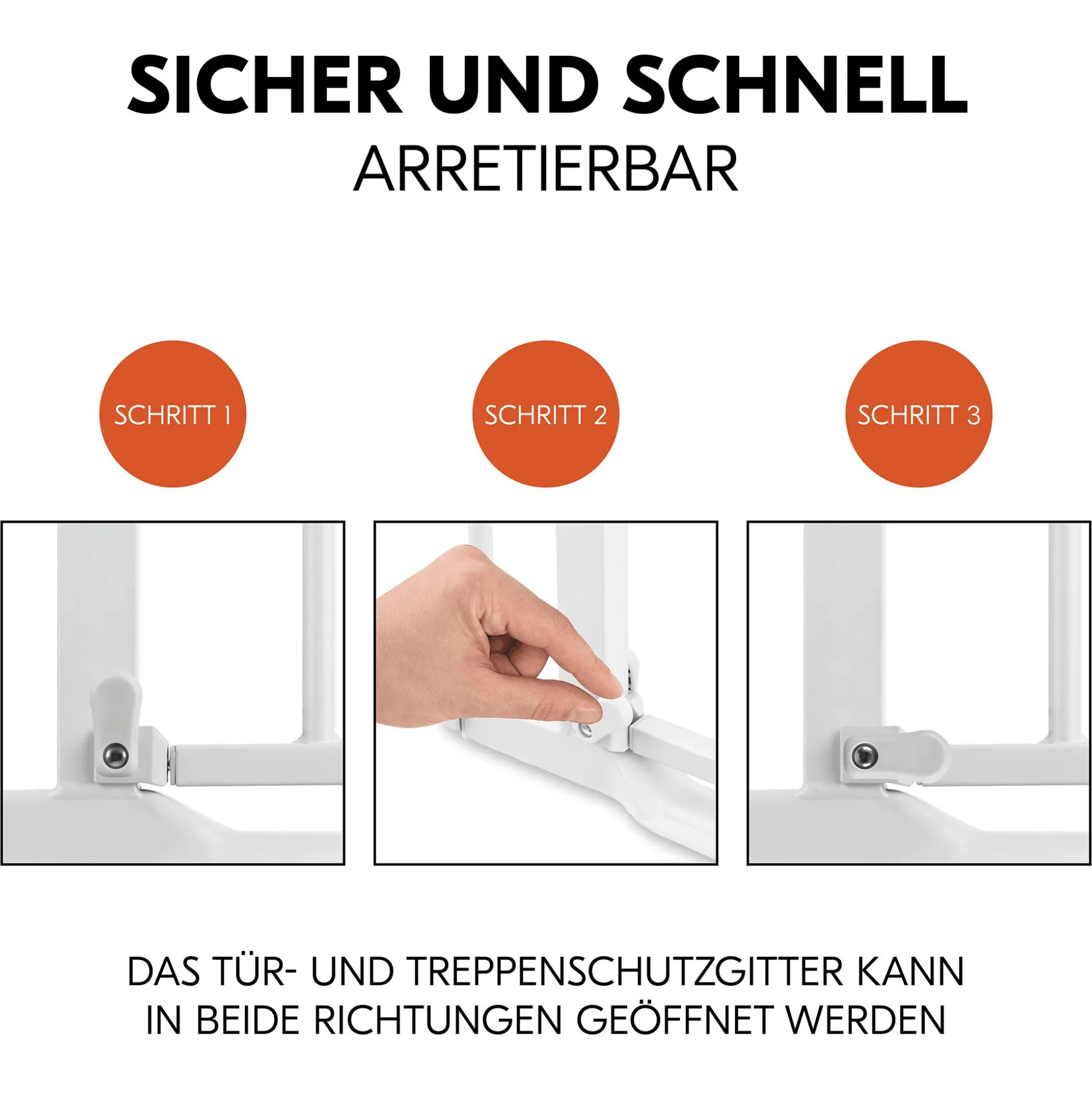 SICHER UND SCHNELL
ARRETIERBAR

SCHRITT 1

SCHRITT 2

SCHRITT 3

DAS TÜR- UND TREPPENSCHUTZGITTER KANN IN BEIDE RICHTUNGEN GEÖFFNET WERDEN