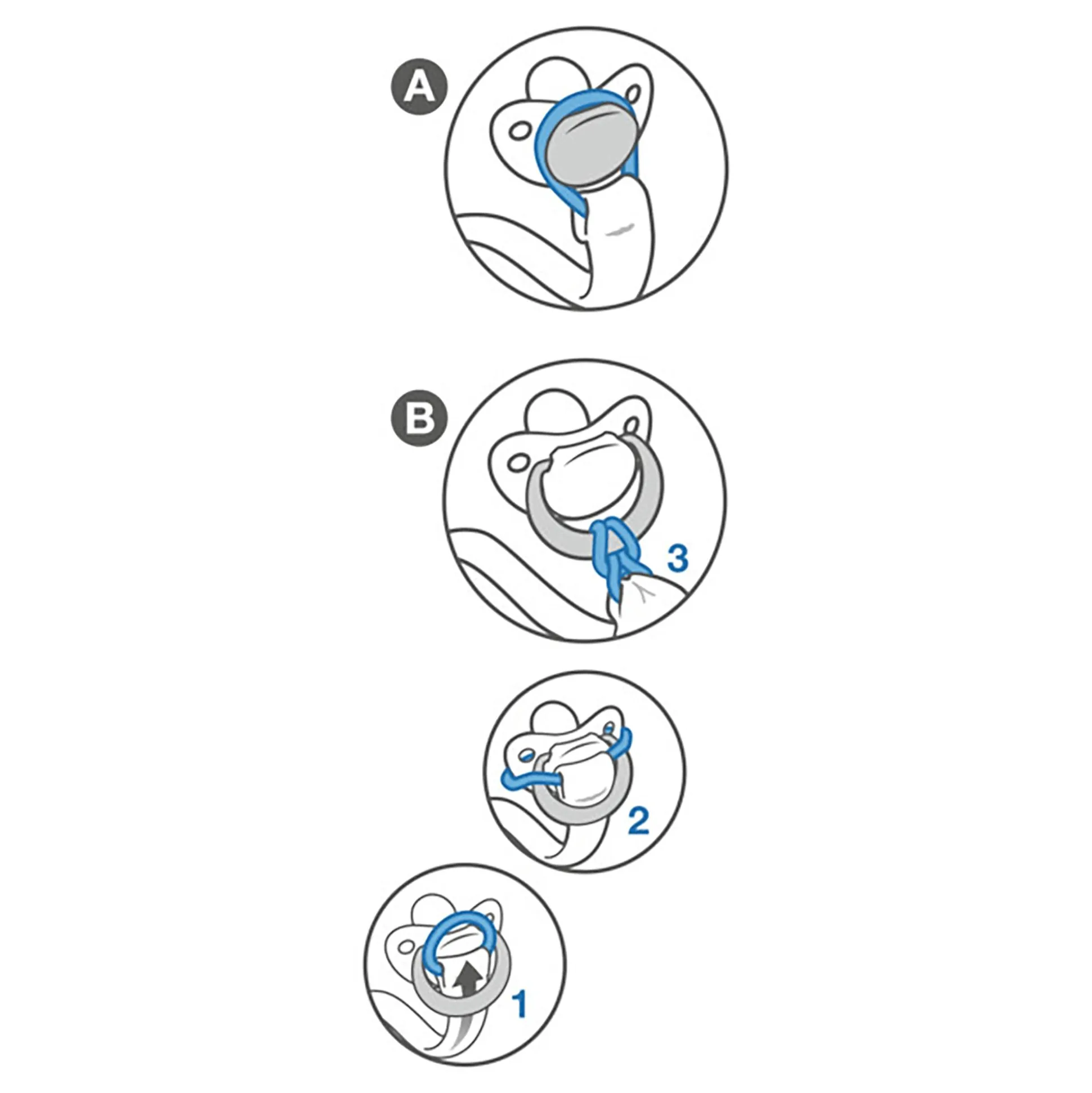 A

B

3

2

1