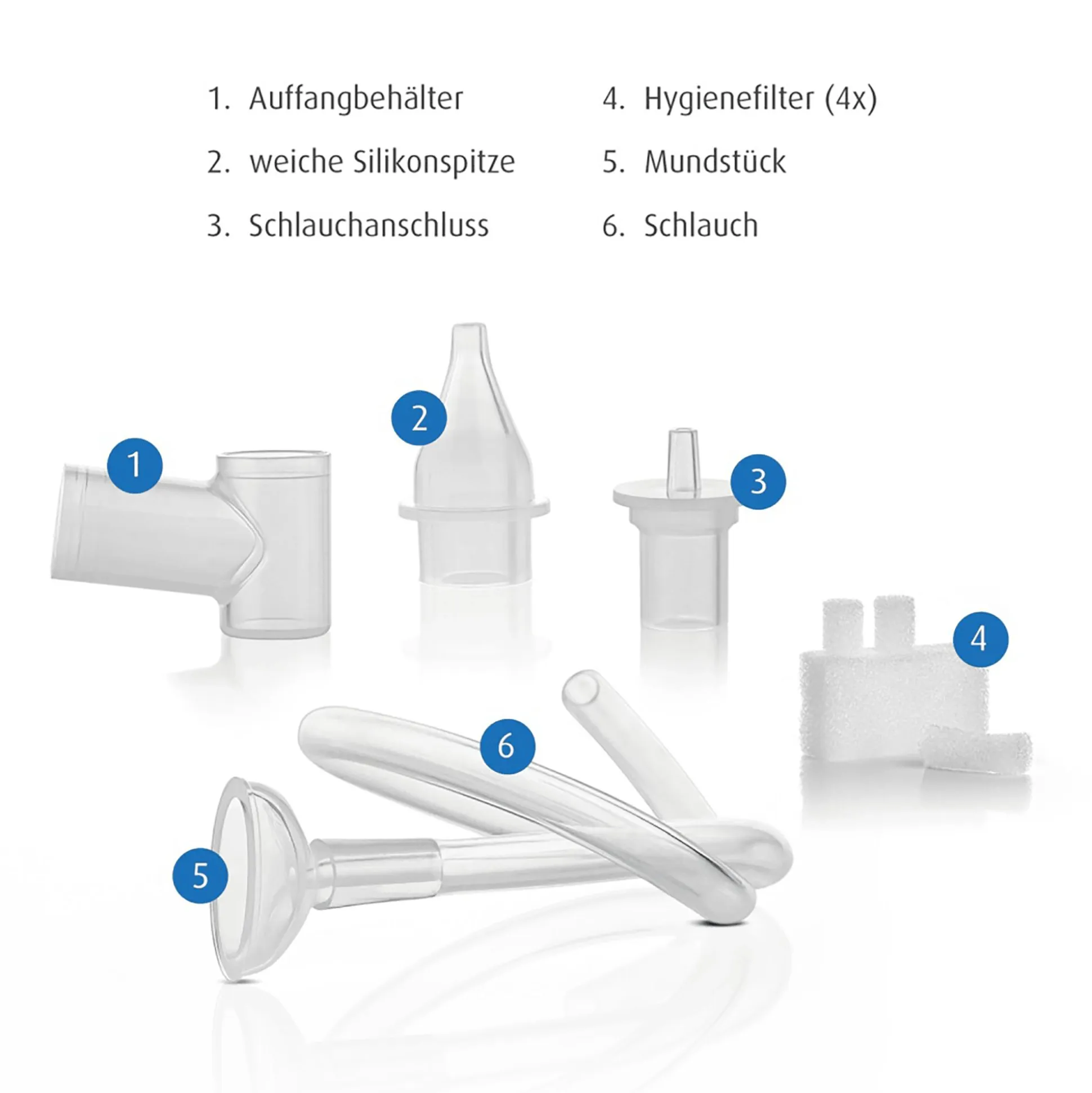 1. Auffangbehälter
2. weiche Silikonspitze
3. Schlauchanschluss

4. Hygienefilter (4x)
5. Mundstück
6. Schlauch

2

1

3

4

6

5