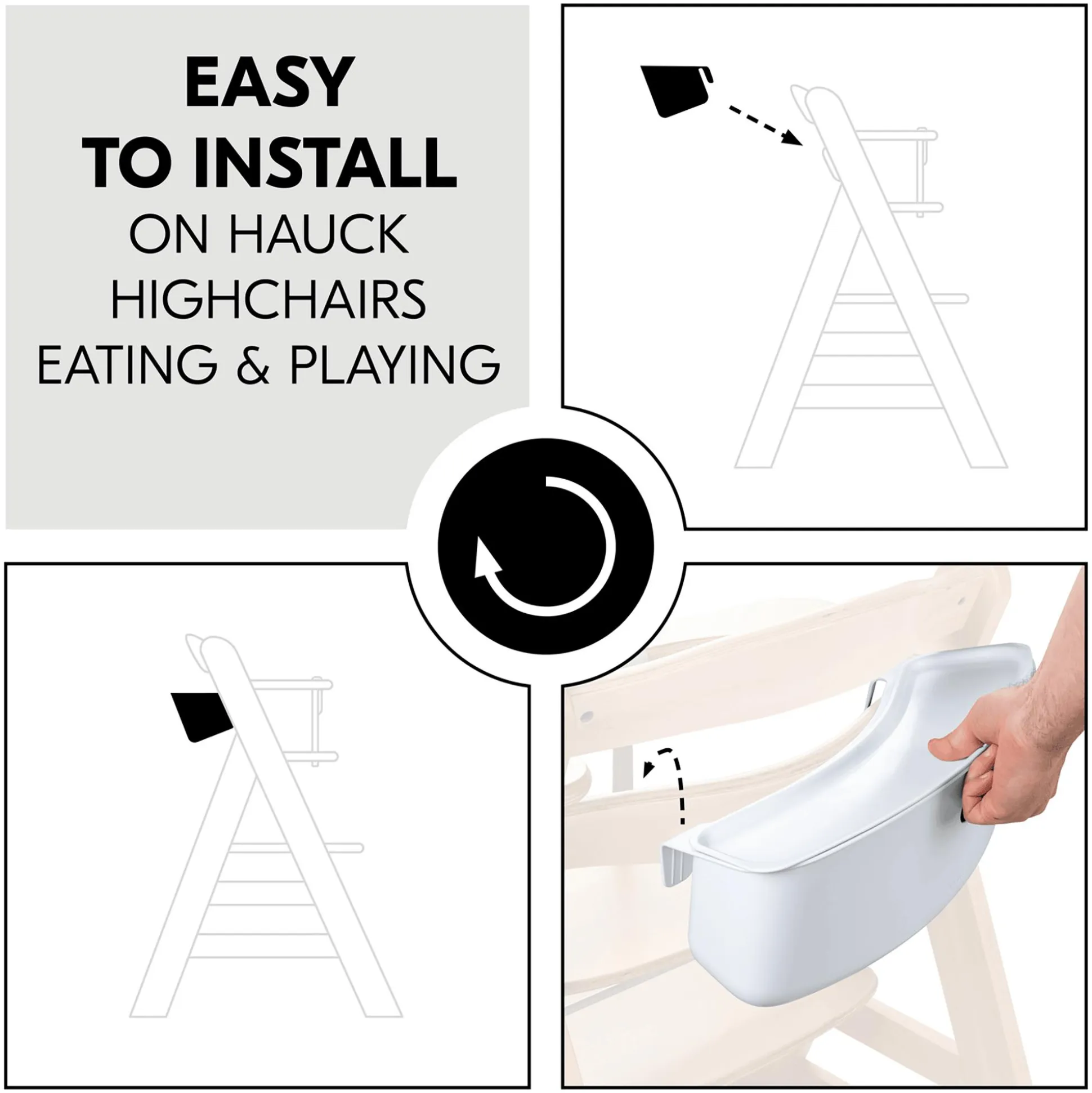 EASY
TO INSTALL
ON HAUCK
HIGHCHAIRS
EATING & PLAYING