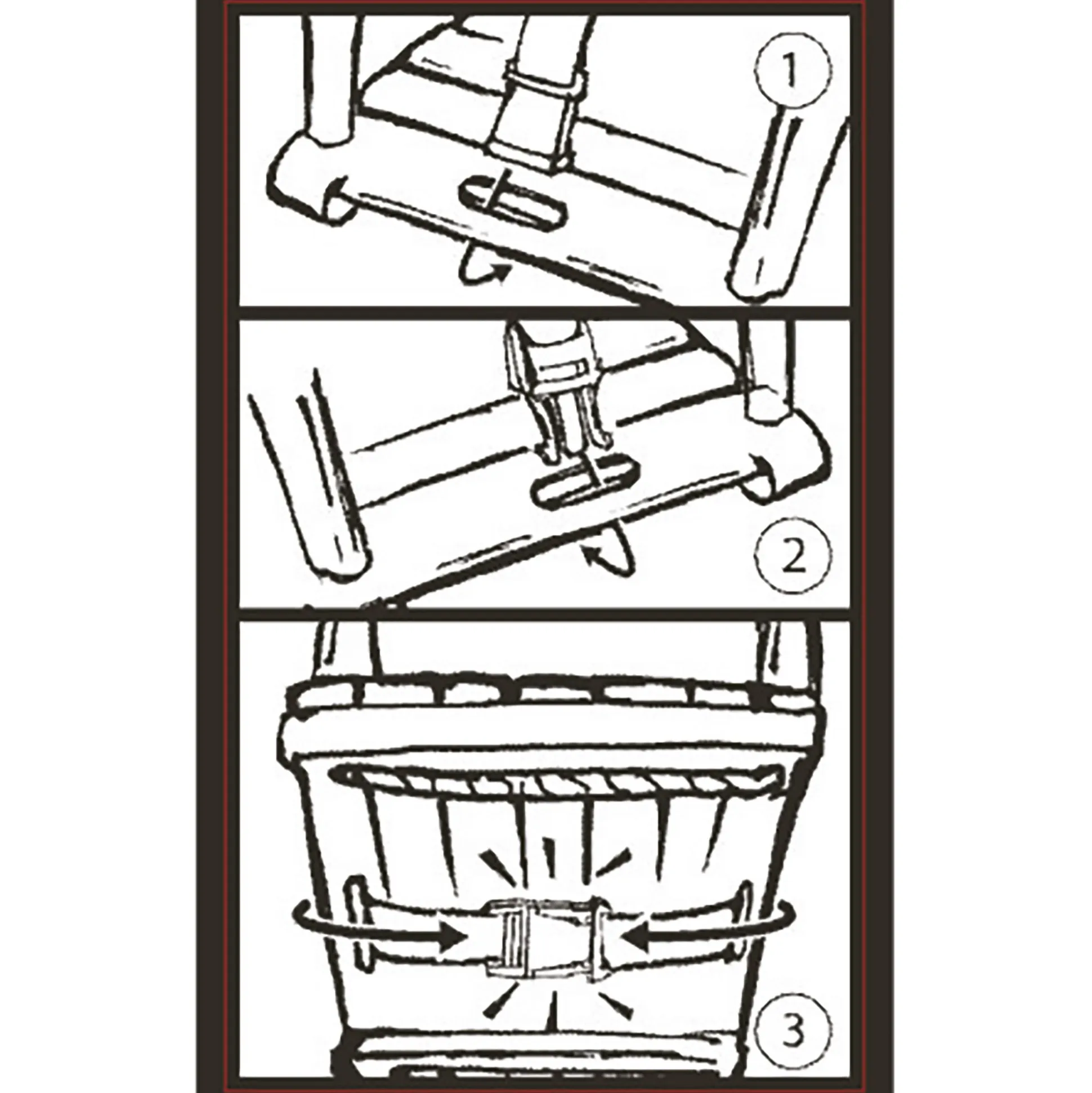 1

2

3