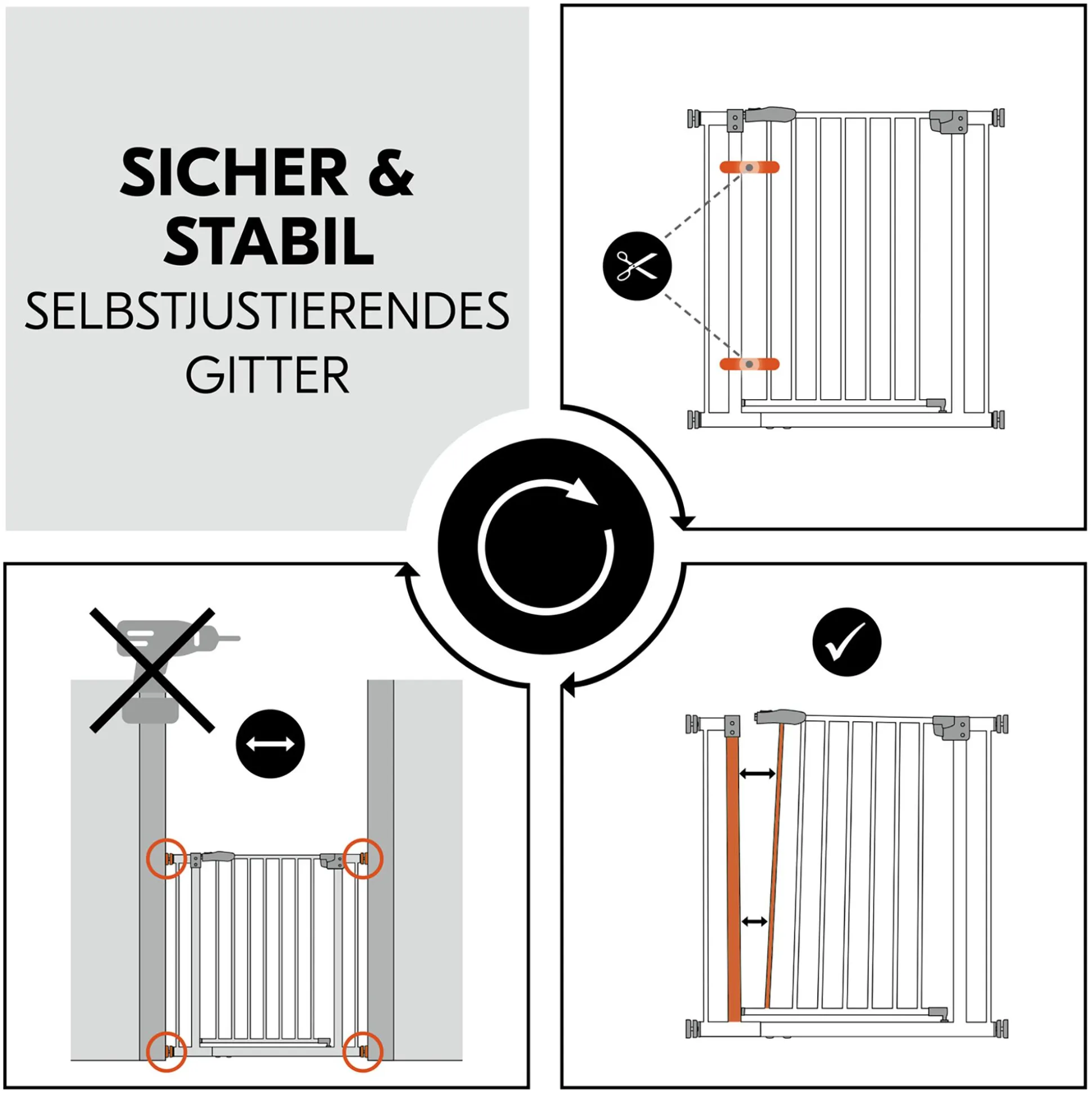 SICHER &
STABIL
SELBSTJUSTIERENDES
GITTER