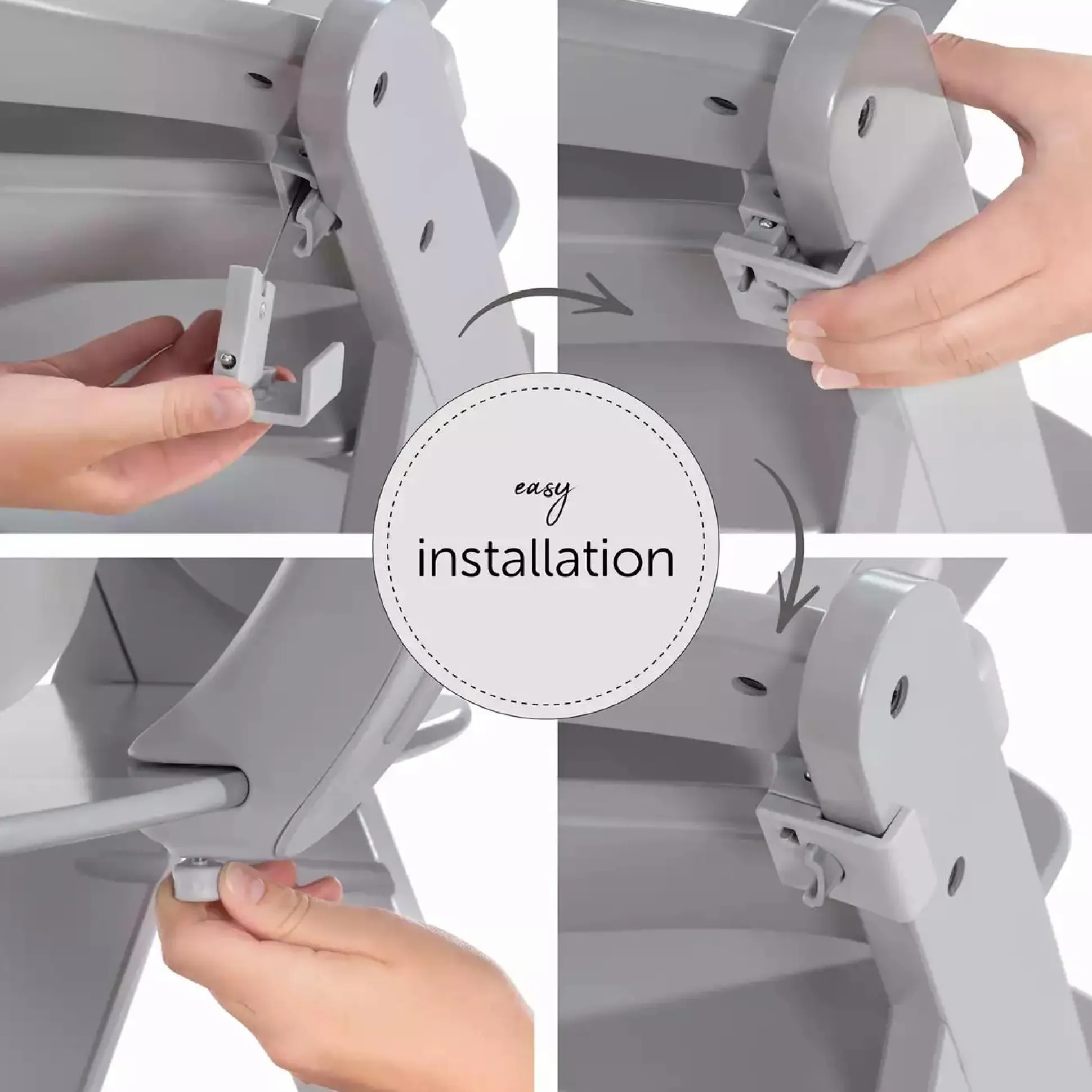 easy
installation