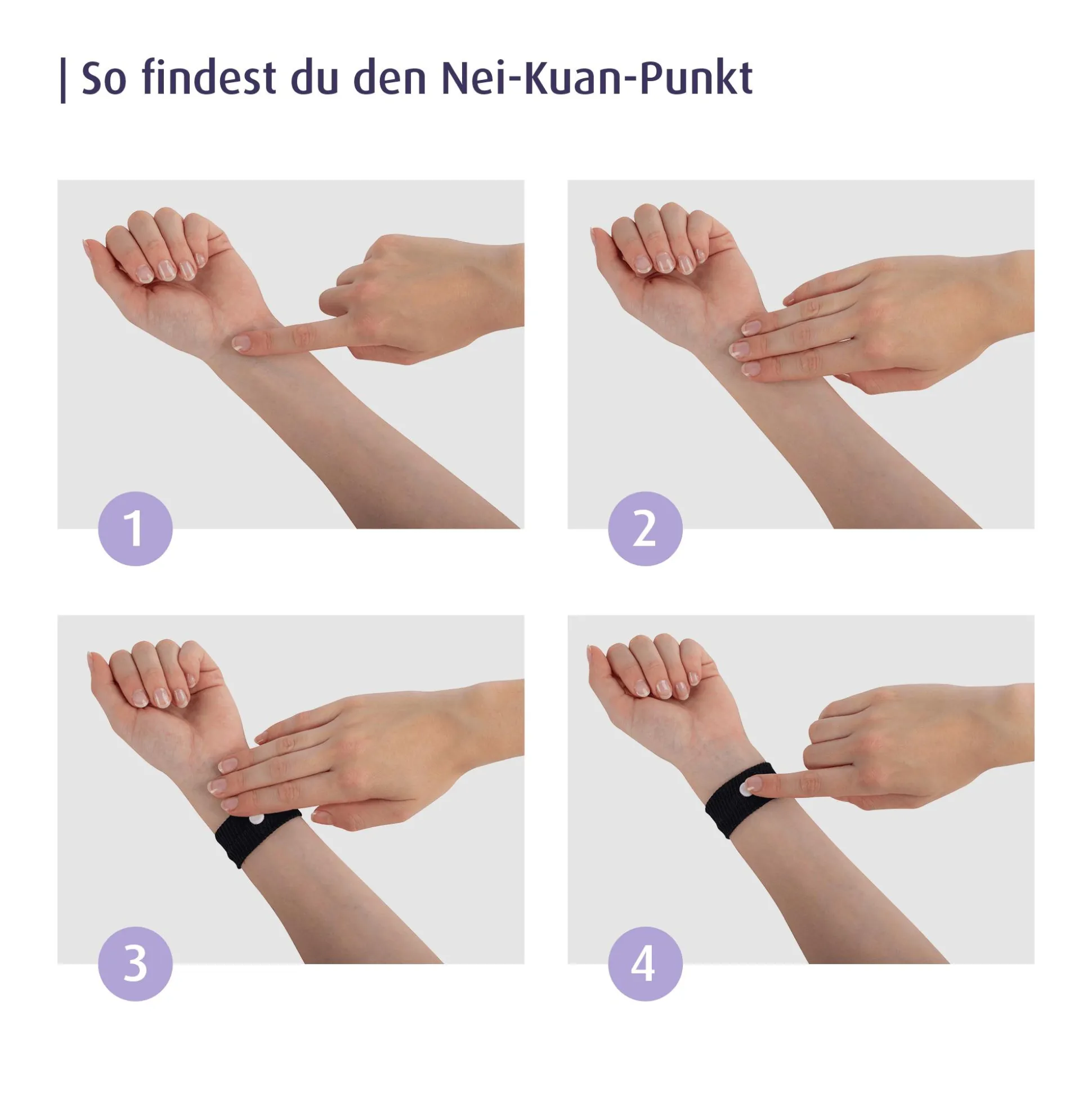 | So findest du den Nei-Kuan-Punkt

1

2

3

4